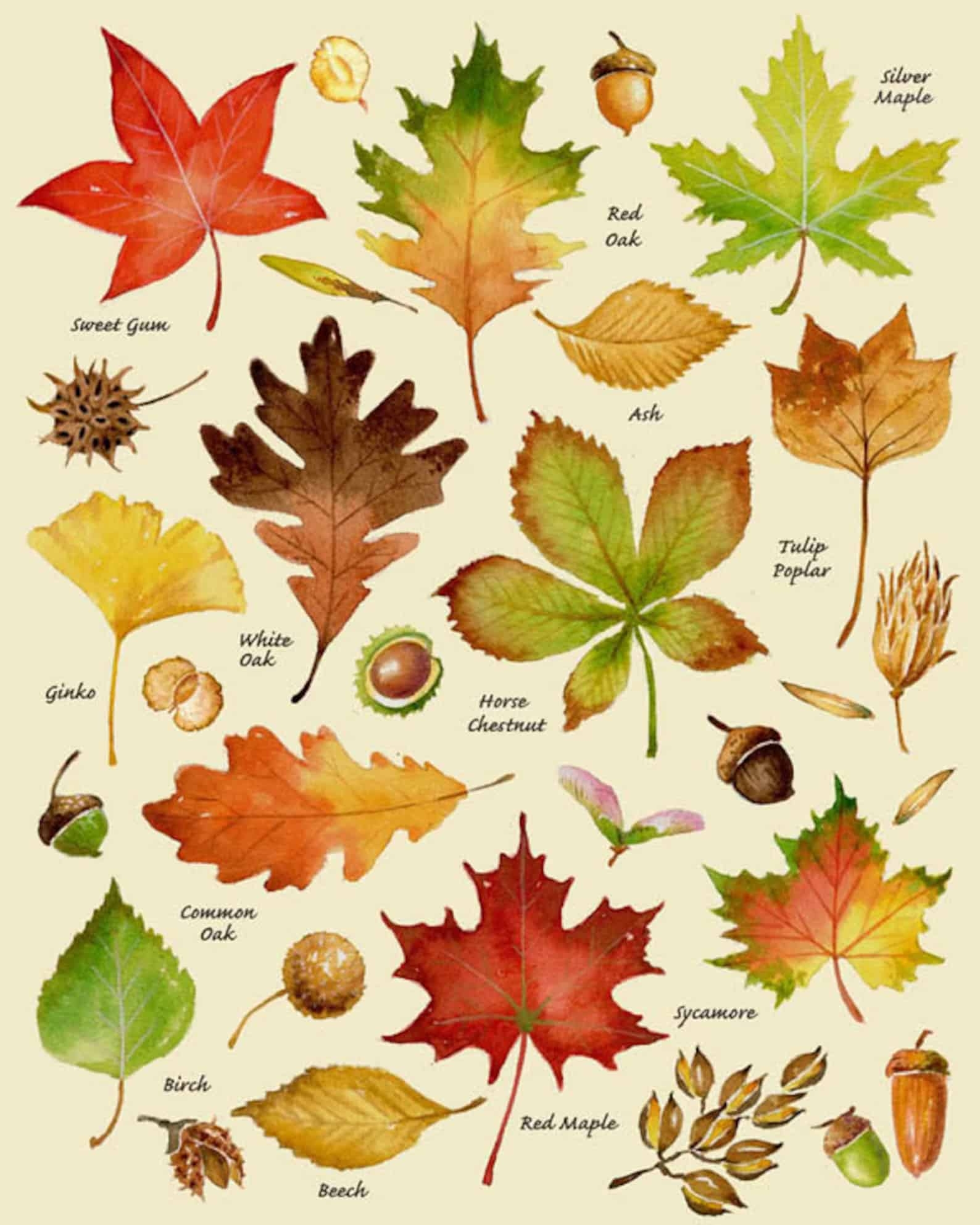 Silver Maple

Red Oak

Sweet Gum

Ash

Tulip Poplar

White Oak

Ginko

Horse Chestnut

Common Oak

Sycamore

Birch

Red Maple

Beech