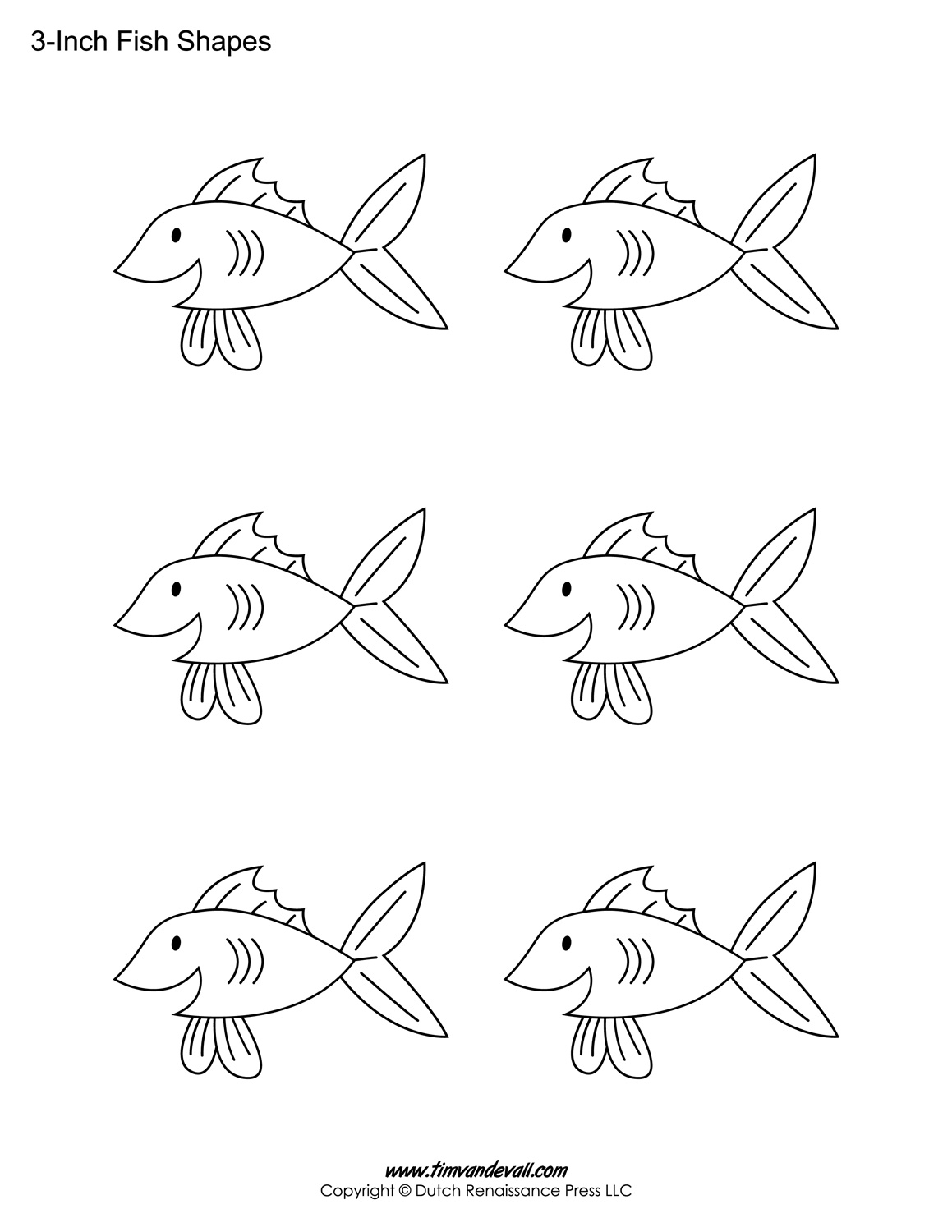 3-Inch Fish Shapes

www.timvandevall.com
Copyright © Dutch Renaissance Press LLC