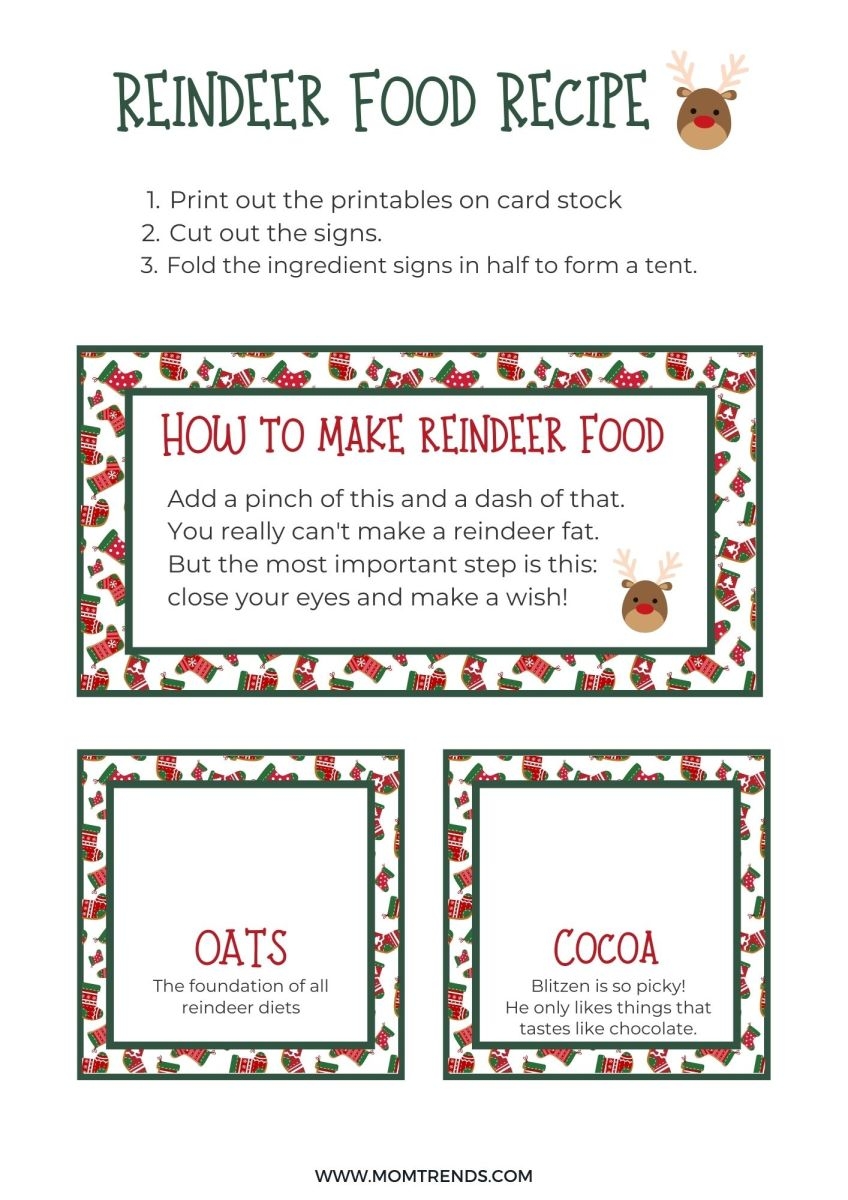 REINDEER FOOD RECIPE

1. Print out the printables on card stock
2. Cut out the signs.
3. Fold the ingredient signs in half to form a tent.

HOW TO MAKE REINDEER FOOD

Add a pinch of this and a dash of that.
You really can't make a reindeer fat.
But the most important step is this:
close your eyes and make a wish!

OATS
The foundation of all reindeer diets

COCOA
Blitzen is so picky!
He only likes things that tastes like chocolate.

WWW.MOMTRENDS.COM