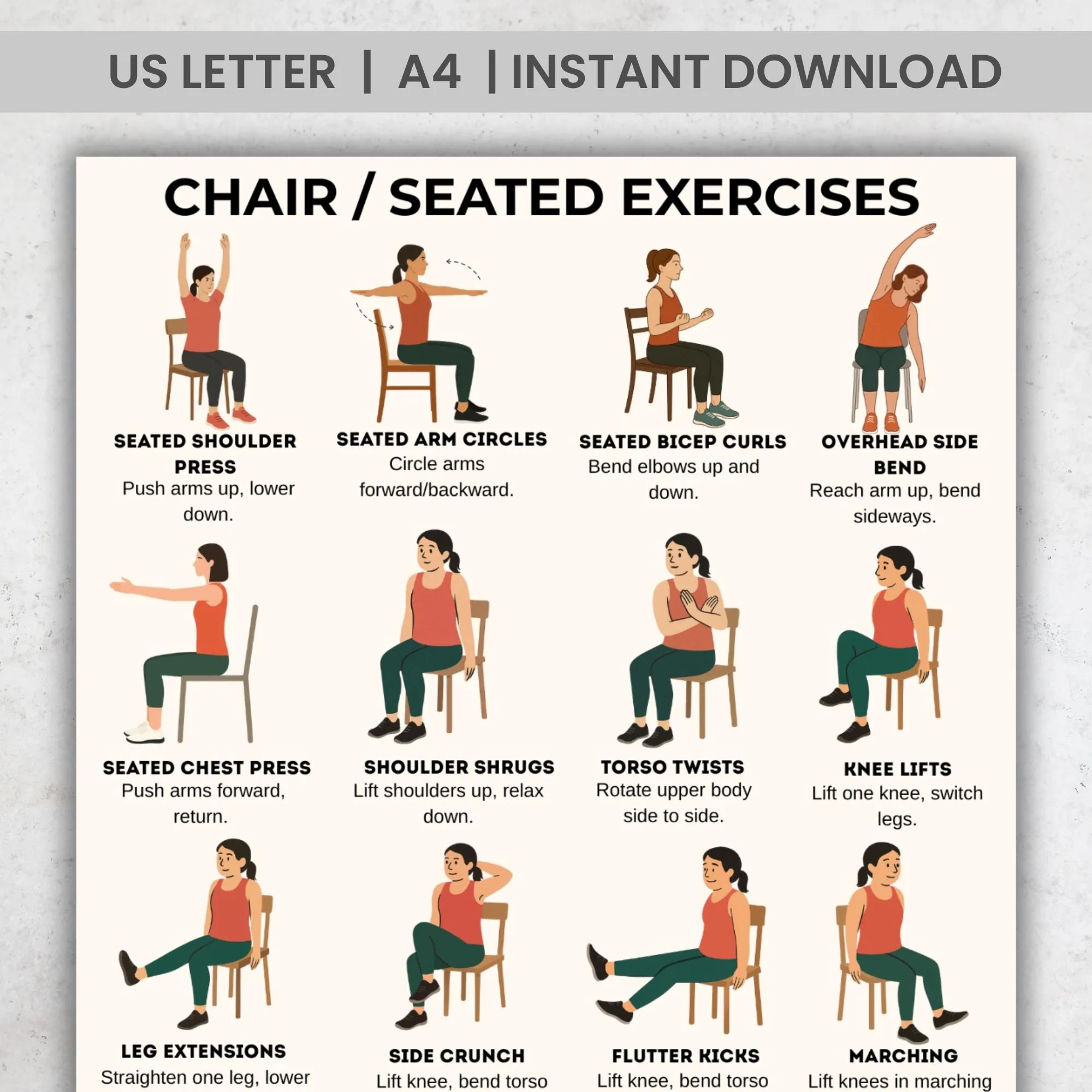 US LETTER | A4 | INSTANT DOWNLOAD

CHAIR / SEATED EXERCISES

SEATED SHOULDER PRESS
Push arms up, lower down.

SEATED ARM CIRCLES
Circle arms forward/backward.

SEATED BICEP CURLS
Bend elbows up and down.

OVERHEAD SIDE BEND
Reach arm up, bend sideways.

SEATED CHEST PRESS
Push arms forward, return.

SHOULDER SHRUGS
Lift shoulders up, relax down.

TORSO TWISTS
Rotate upper body side to side.

KNEE LIFTS
Lift one knee, switch legs.

LEG EXTENSIONS
Straighten one leg, lower

SIDE CRUNCH
Lift knee, bend torso

FLUTTER KICKS
Lift knee, bend torso

MARCHING
Lift knees in marching