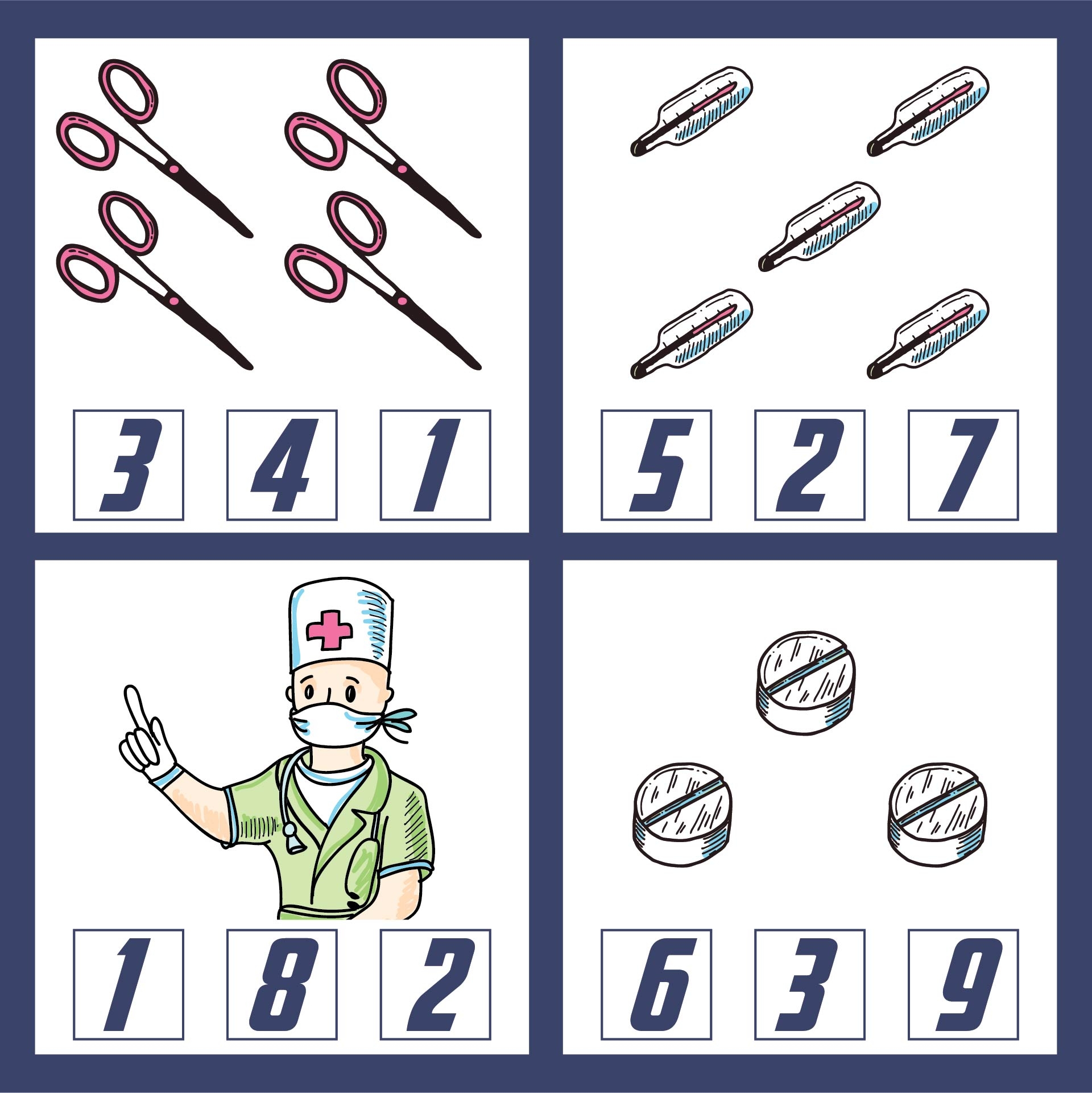 3 4 1

5 2 7

1 8 2

6 3 9