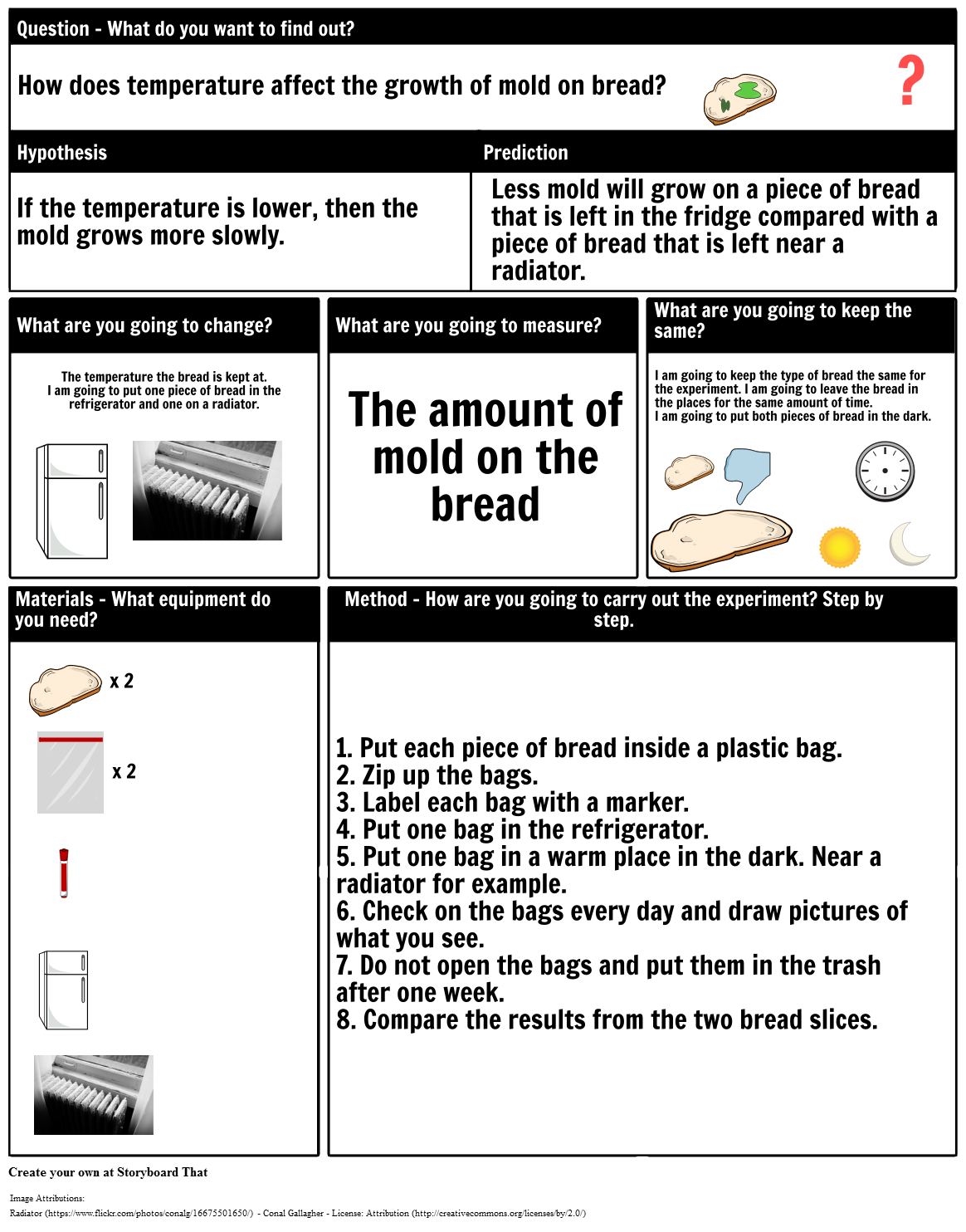 Question - What do you want to find out?

How does temperature affect the growth of mold on bread?

?

Hypothesis

If the temperature is lower, then the mold grows more slowly.

Prediction

Less mold will grow on a piece of bread that is left in the fridge compared with a piece of bread that is left near a radiator.

What are you going to change?

The temperature the bread is kept at.
I am going to put one piece of bread in the refrigerator and one on a radiator.

What are you going to measure?

The amount of mold on the bread

What are you going to keep the same?

I am going to keep the type of bread the same for the experiment. I am going to leave the bread in the places for the same amount of time.
I am going to put both pieces of bread in the dark.

Materials - What equipment do you need?

x 2

x 2

Method - How are you going to carry out the experiment? Step by step.

1. Put each piece of bread inside a plastic bag.
2. Zip up the bags.
3. Label each bag with a marker.
4. Put one bag in the refrigerator.
5. Put one bag in a warm place in the dark. Near a radiator for example.
6. Check on the bags every day and draw pictures of what you see.
7. Do not open the bags and put them in the trash after one week.
8. Compare the results from the two bread slices.

Create your own at Storyboard That

Image Attributions:
Radiator (https://www.flickr.com/photos/conalg/16675501650/) - Conal Gallagher - License: Attribution (http://creativecommons.org/licenses/by/2.0/)