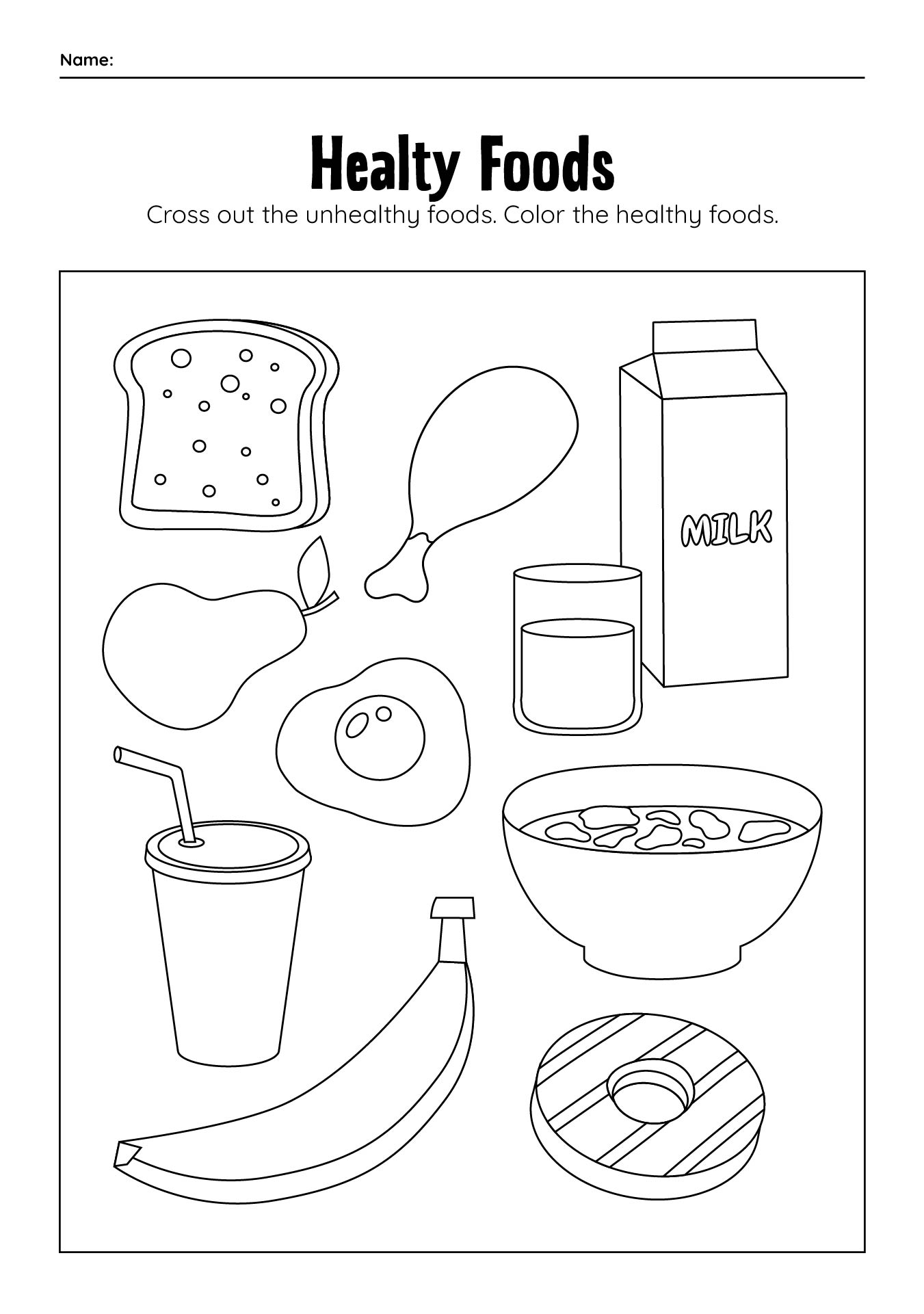 Name:

Healty Foods

Cross out the unhealthy foods. Color the healthy foods.

MILK