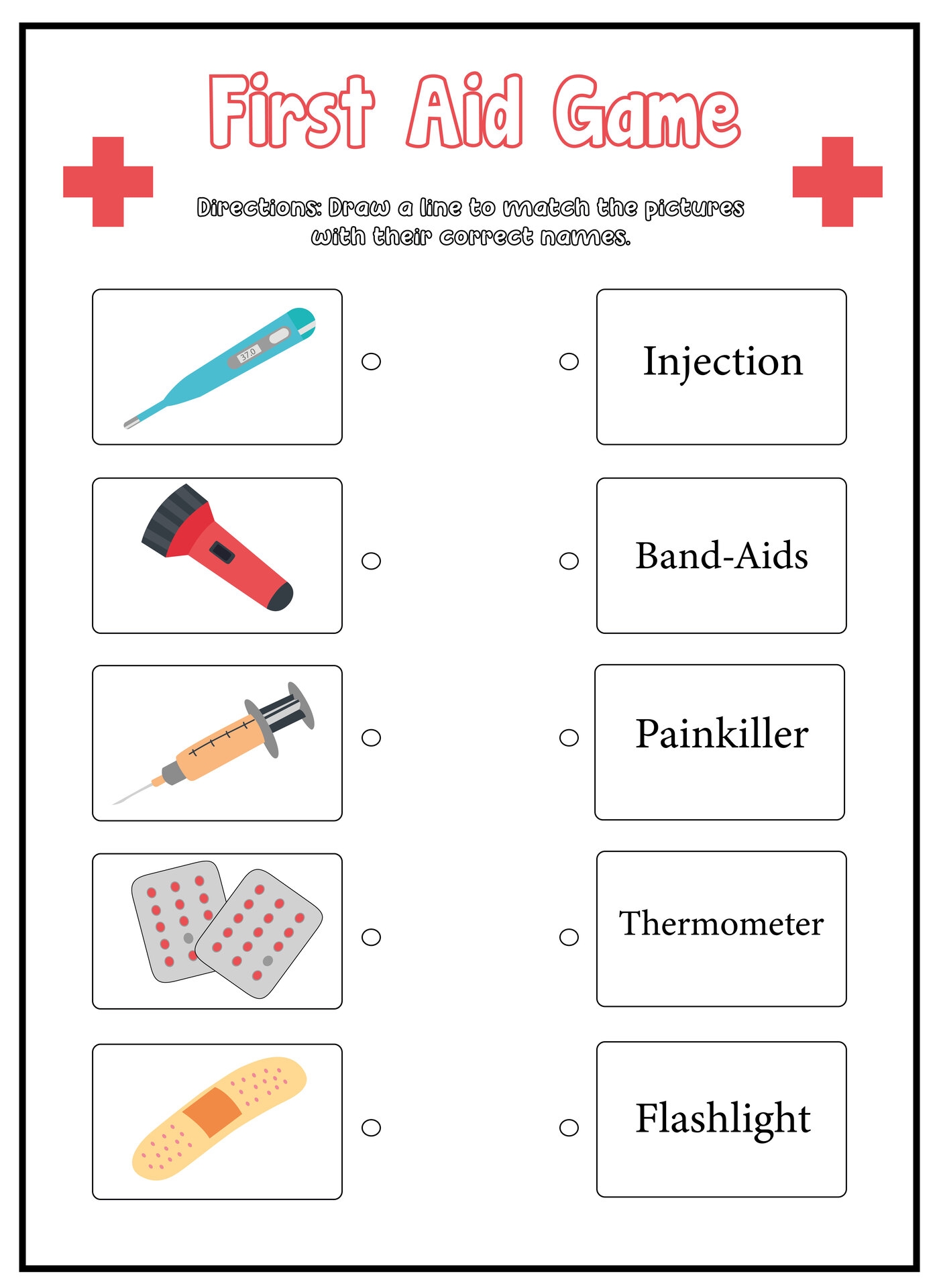 First Aid Game

Directions: Draw a line to match the pictures with their correct names.

37.0

Injection

Band-Aids

Painkiller

Thermometer

Flashlight