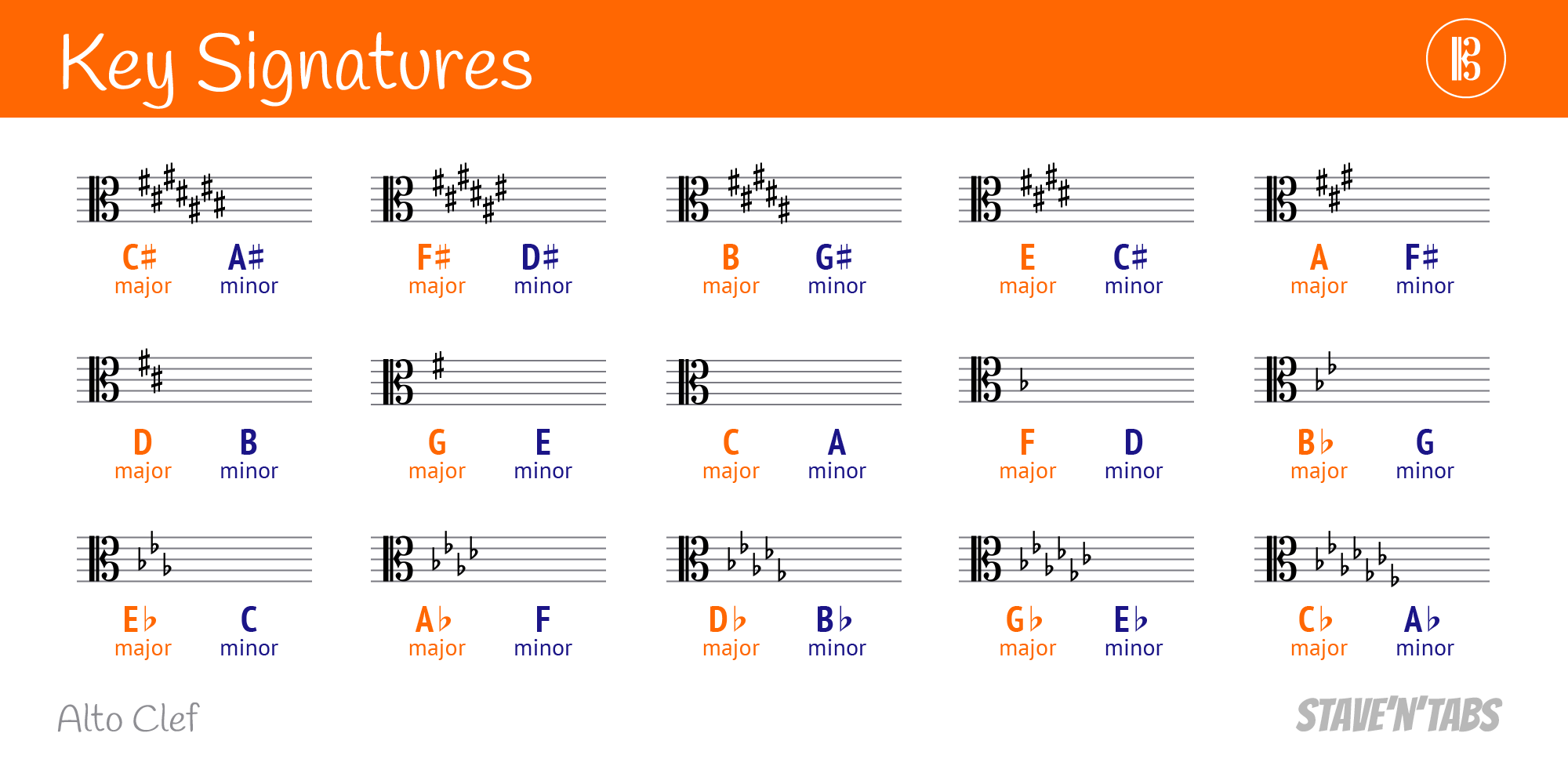 Key Signatures

C♯ major A♯ minor

F♯ major D♯ minor

B major G♯ minor

E major C♯ minor

A major F♯ minor

D major B minor

G major E minor

C major A minor

F major D minor

B♭ major G minor

E♭ major C minor

A♭ major F minor

D♭ major B♭ minor

G♭ major E♭ minor

C♭ major A♭ minor

Alto Clef

STAVE'N'TABS