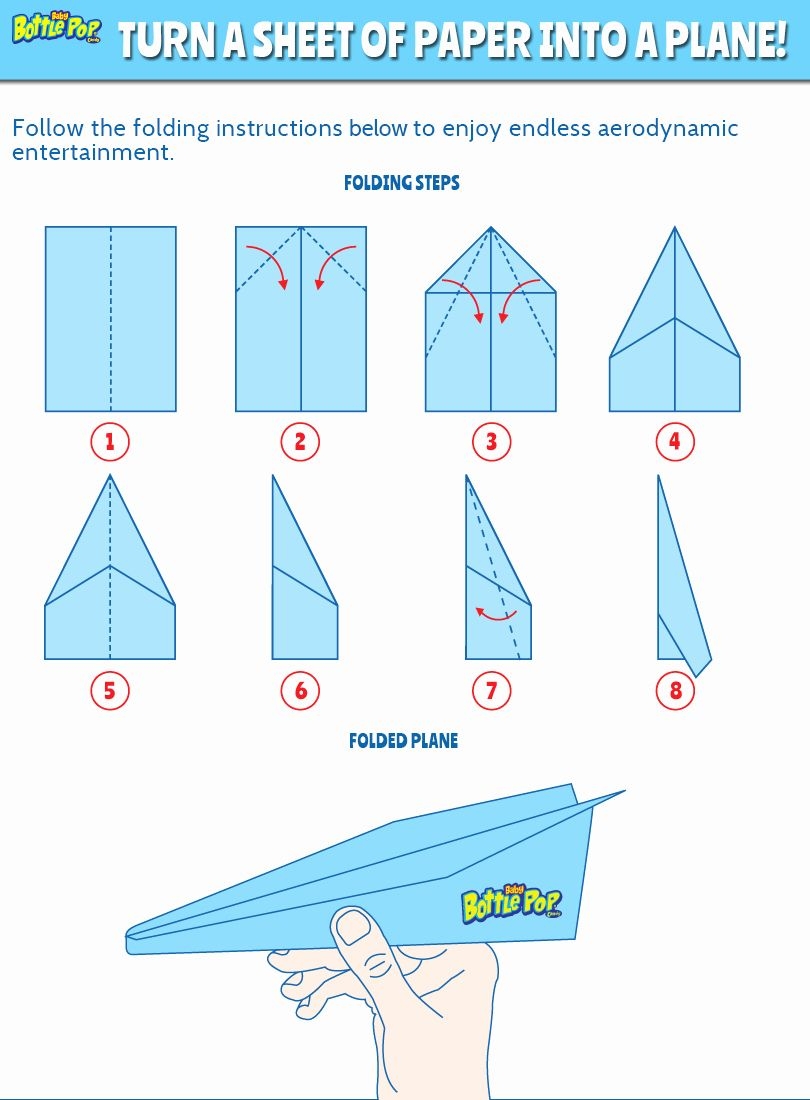 Baby BOTTLE POP Candy TURN A SHEET OF PAPER INTO A PLANE!

Follow the folding instructions below to enjoy endless aerodynamic entertainment.

FOLDING STEPS

1 2 3 4

5 6 7 8

FOLDED PLANE

Baby BOTTLE POP Candy